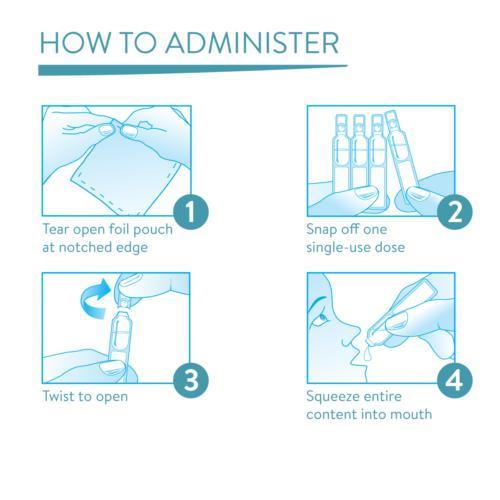 HOW TO ADMINISTER

1
Tear open foil pouch at notched edge

2
Snap off one single-use dose

3
Twist to open

4
Squeeze entire content into mouth