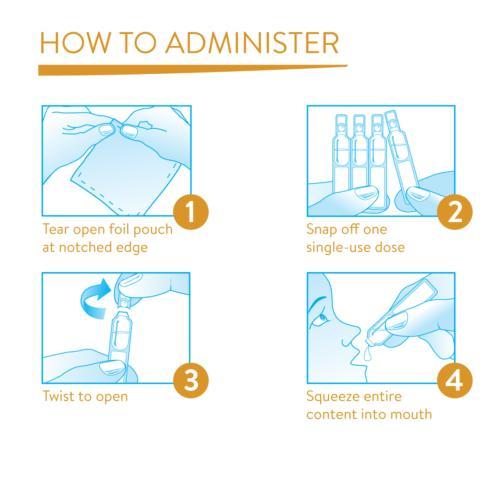 HOW TO ADMINISTER

1
Tear open foil pouch at notched edge

2
Snap off one single-use dose

3
Twist to open

4
Squeeze entire content into mouth