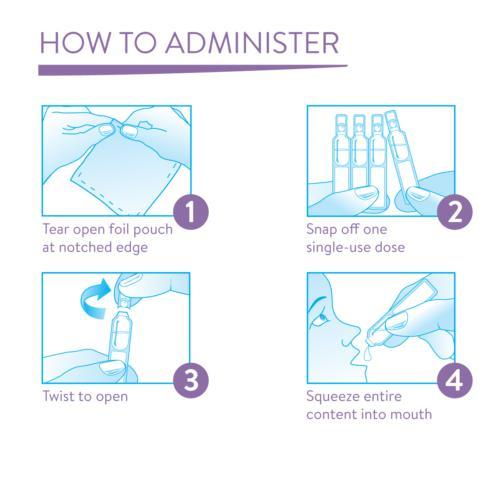 HOW TO ADMINISTER

1
Tear open foil pouch at notched edge

2
Snap off one single-use dose

3
Twist to open

4
Squeeze entire content into mouth