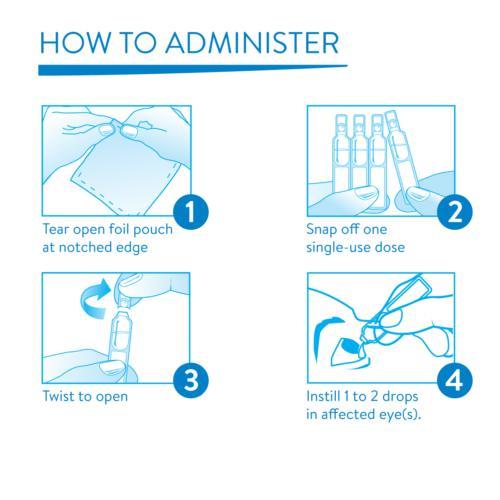 HOW TO ADMINISTER

1
Tear open foil pouch at notched edge

2
Snap off one single-use dose

3
Twist to open

4
Instill 1 to 2 drops in affected eye(s).